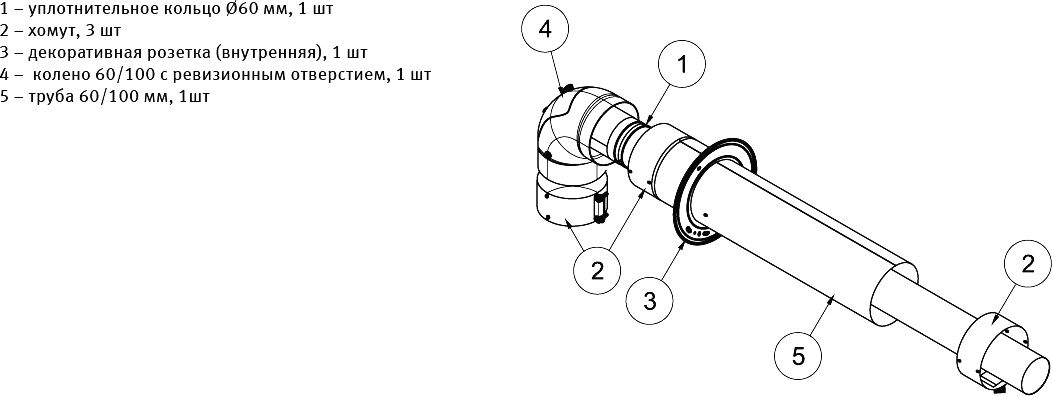 1 – уплотнительное кольцо Ø60 мм, 1 шт
2 – хомут, 3 шт
3 – декоративная розетка (внутренняя), 1 шт
4 – колено 60/100 с ревизионным отверстием, 1 шт
5 – труба 60/100 мм, 1шт

4
1
2
3
5
2