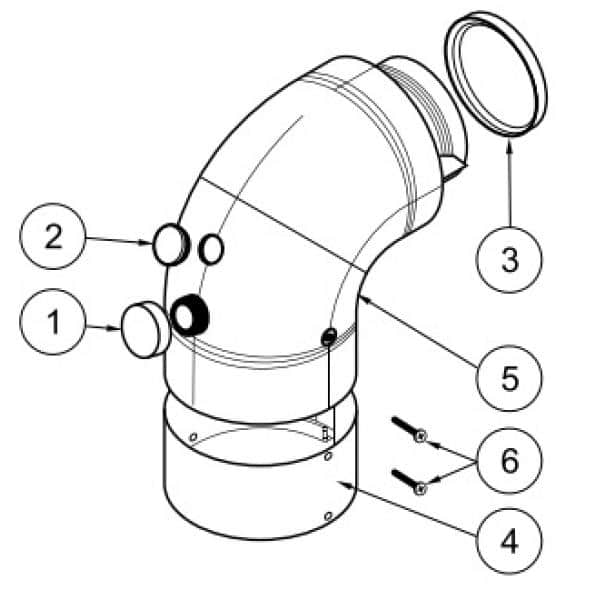 2
1
3
5
6
4